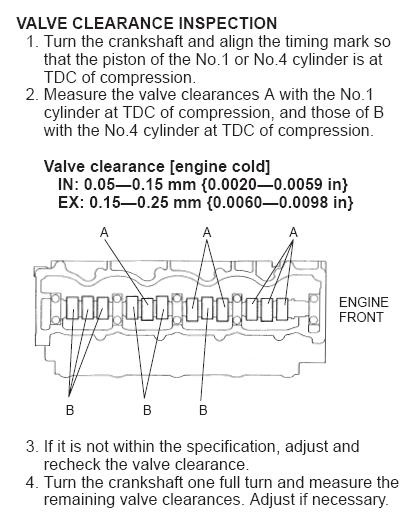 VALVE CLEARANCE INSPECTION

1. Turn the crankshaft and align the timing mark so that the piston of the No.1 or No.4 cylinder is at TDC of compression.
2. Measure the valve clearances A with the No.1 cylinder at TDC of compression, and those of B with the No.4 cylinder at TDC of compression.

Valve clearance [engine cold]
IN: 0.05—0.15 mm {0.0020—0.0059 in}
EX: 0.15—0.25 mm {0.0060—0.0098 in}

A A A

ENGINE FRONT

B B B

3. If it is not within the specification, adjust and recheck the valve clearance.
4. Turn the crankshaft one full turn and measure the remaining valve clearances. Adjust if necessary.